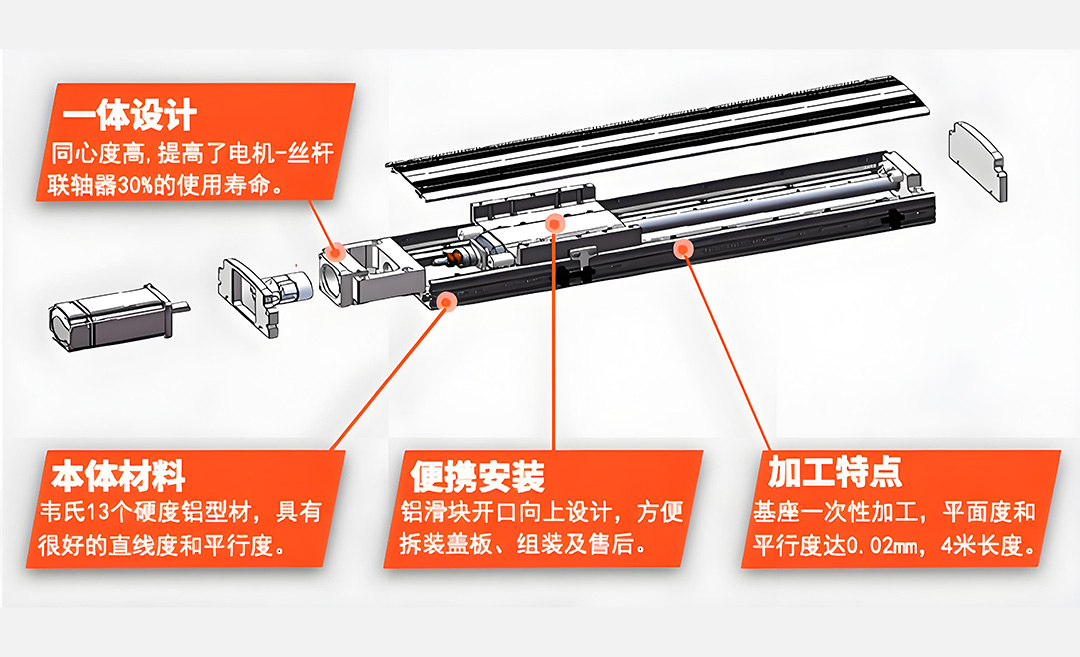 一体设计

同心度高，提高了电机-丝杆联轴器30%的使用寿命。

本体材料

韦氏13个硬度铝型材，具有很好的直线度和平行度。

便携安装

铝滑块开口向上设计，方便拆装盖板、组装及售后。

加工特点

基座一次性加工，平面度和平行度达0.02mm，4米长度。