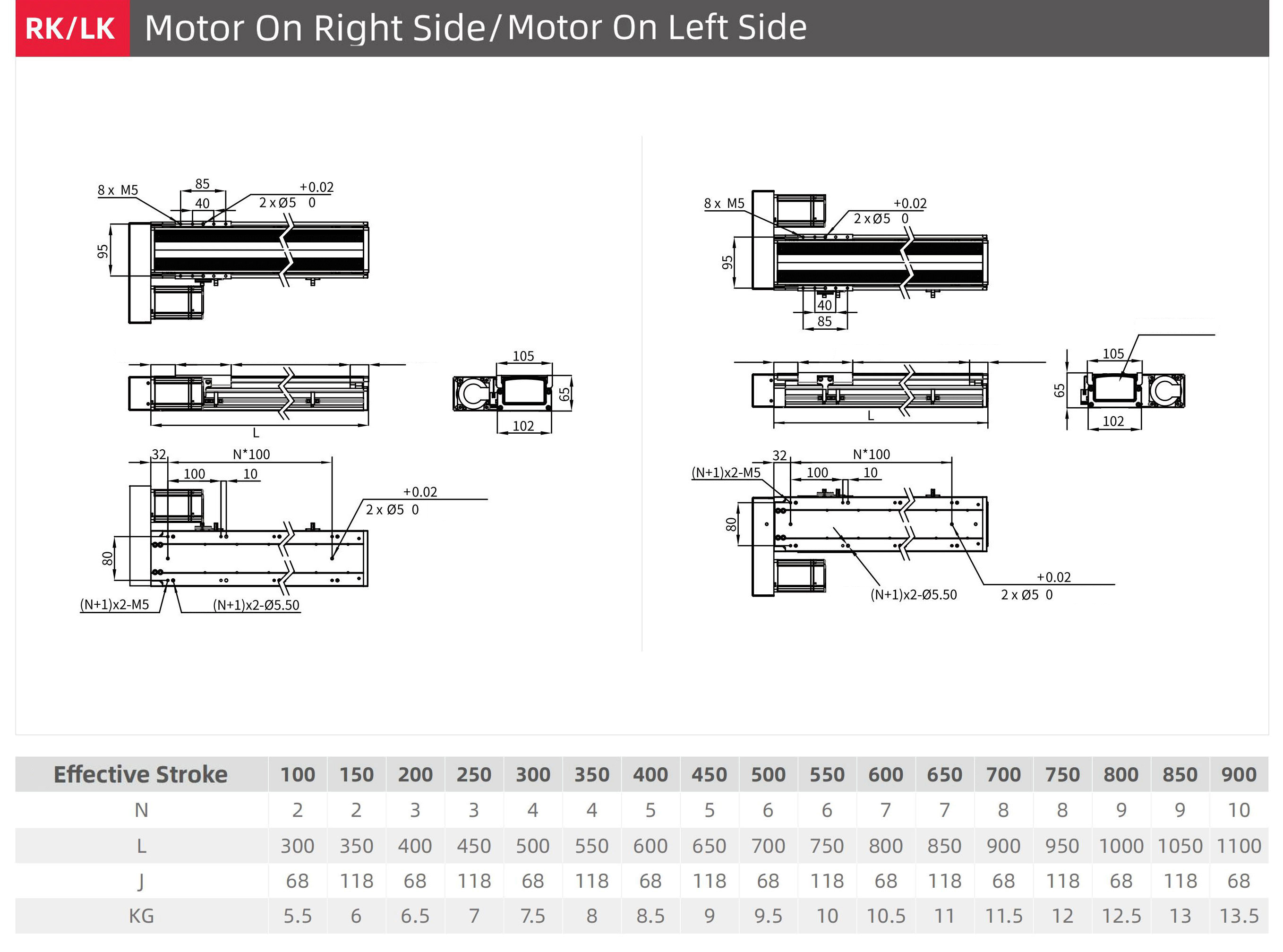 RK/LK Motor On Right Side/Motor On Left Side

8 x M5
85
40
+0.02
2 x Ø5 0
95

105
65
102
L

32
N*100
100
10
+0.02
2 x Ø5 0
80
(N+1)x2-M5
(N+1)x2-Ø5.50

8 x M5
+0.02
2 x Ø5 0
95
40
85

105
65
102
L

32
N*100
(N+1)x2-M5
100
10
80
(N+1)x2-Ø5.50
+0.02
2 x Ø5 0

| Effective Stroke | 100 | 150 | 200 | 250 | 300 | 350 | 400 | 450 | 500 | 550 | 600 | 650 | 700 | 750 | 800 | 850 | 900 |
|---|---|---|---|---|---|---|---|---|---|---|---|---|---|---|---|---|---|
| N | 2 | 2 | 3 | 3 | 4 | 4 | 5 | 5 | 6 | 6 | 7 | 7 | 8 | 8 | 9 | 9 | 10 |
| L | 300 | 350 | 400 | 450 | 500 | 550 | 600 | 650 | 700 | 750 | 800 | 850 | 900 | 950 | 1000 | 1050 | 1100 |
| J | 68 | 118 | 68 | 118 | 68 | 118 | 68 | 118 | 68 | 118 | 68 | 118 | 68 | 118 | 68 | 118 | 68 |
| KG | 5.5 | 6 | 6.5 | 7 | 7.5 | 8 | 8.5 | 9 | 9.5 | 10 | 10.5 | 11 | 11.5 | 12 | 12.5 | 13 | 13.5 |